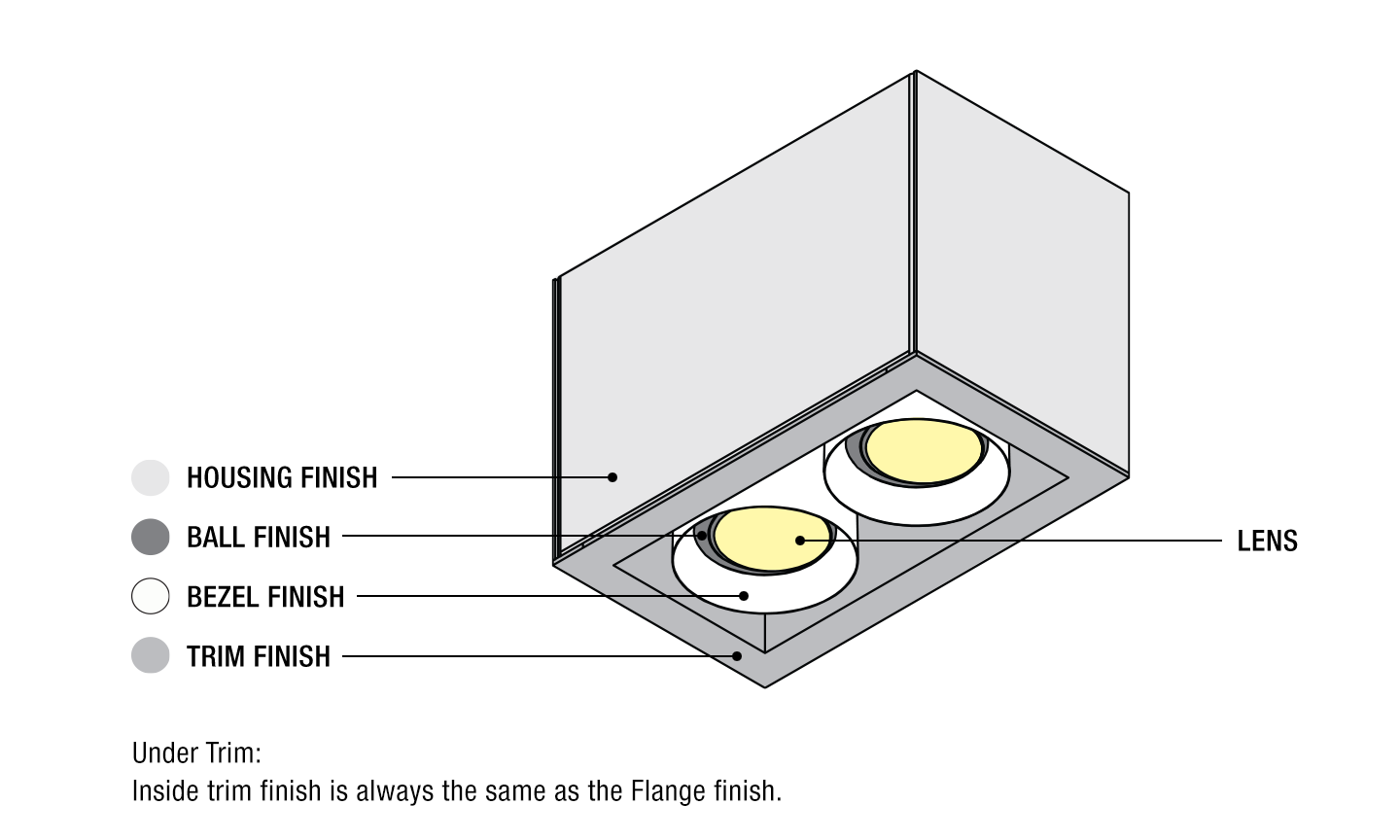 HOUSING FINISH

BALL FINISH

BEZEL FINISH

TRIM FINISH

LENS

Under Trim:
Inside trim finish is always the same as the Flange finish.